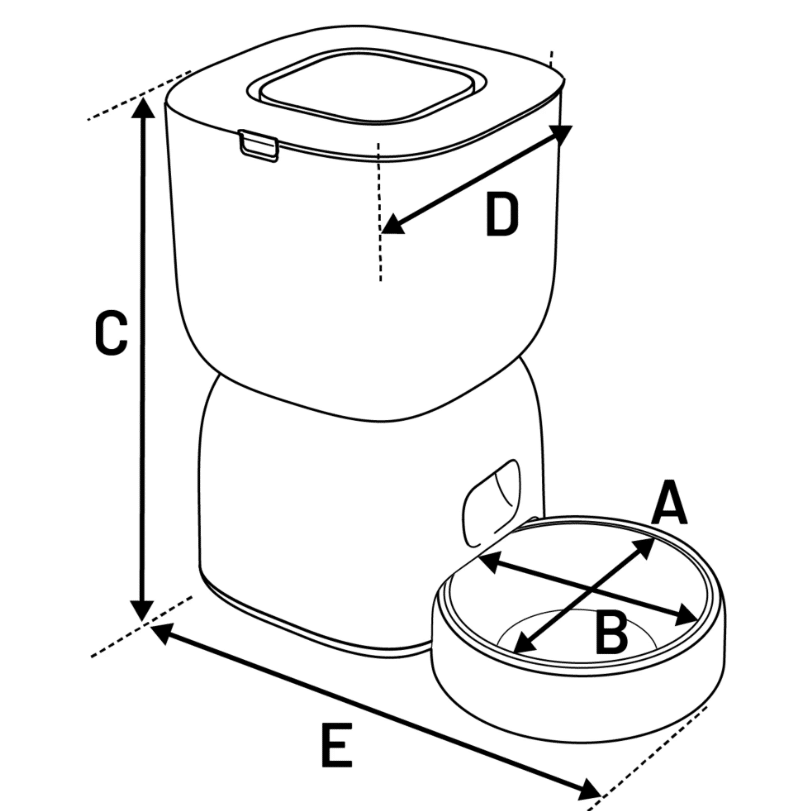 D
C
A
B
E